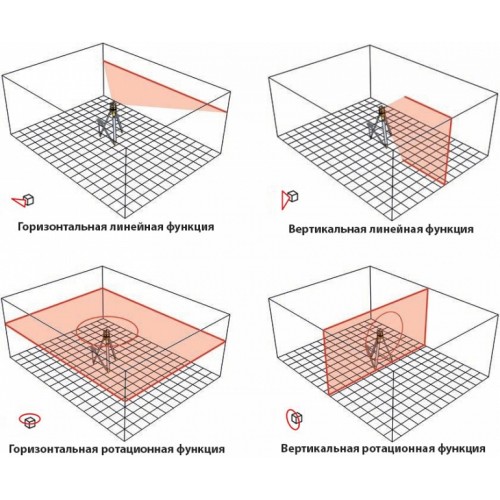 Горизонтальная линейная функция

Вертикальная линейная функция

Горизонтальная ротационная функция

Вертикальная ротационная функция