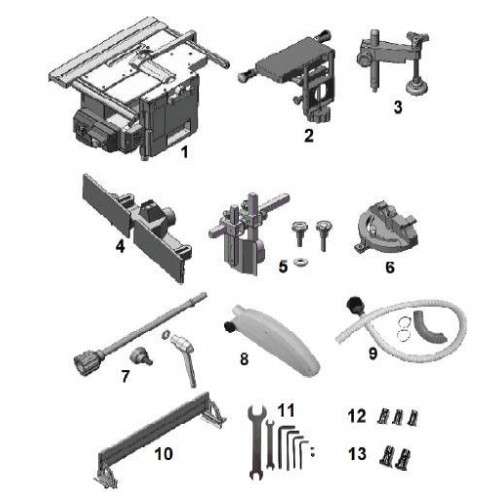 1
2
3
4
5
6
7
8
9
10
11
12
13