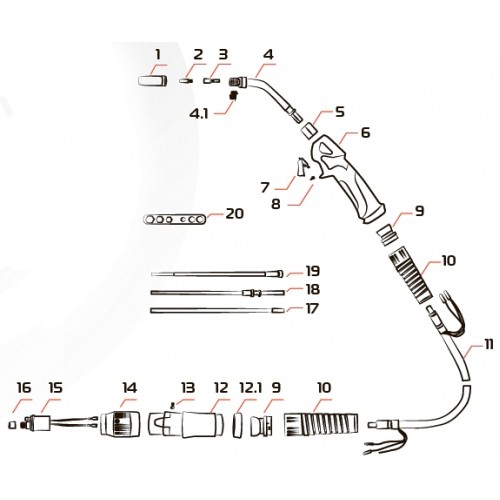 1
2
3
4
4.1
5
6
7
8
20
9
10
19
18
17
11
16
15
14
13
12
12.1
9
10